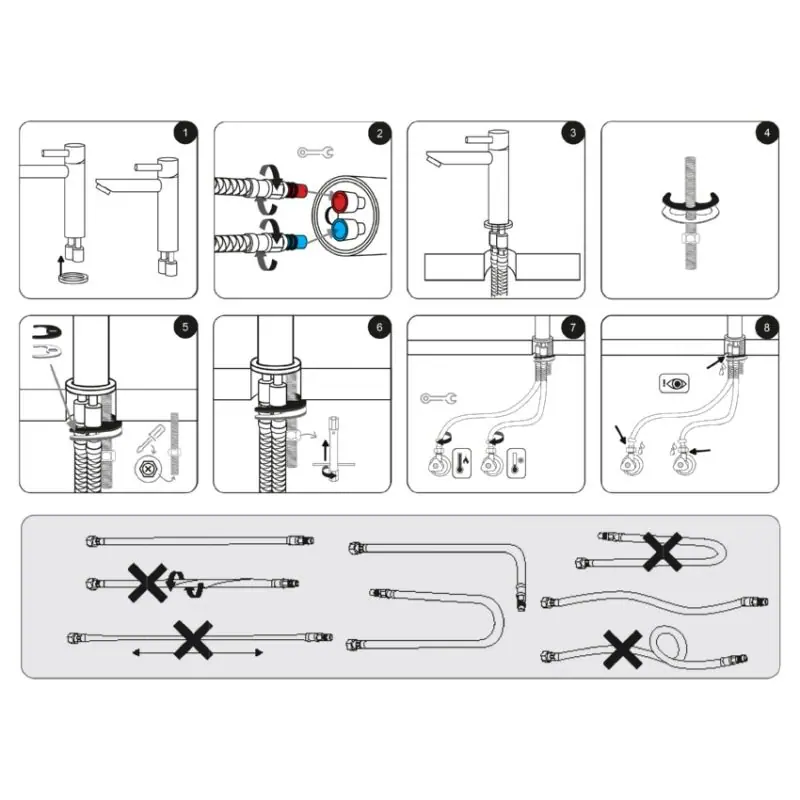 1

2

3

4

5

6

7

8