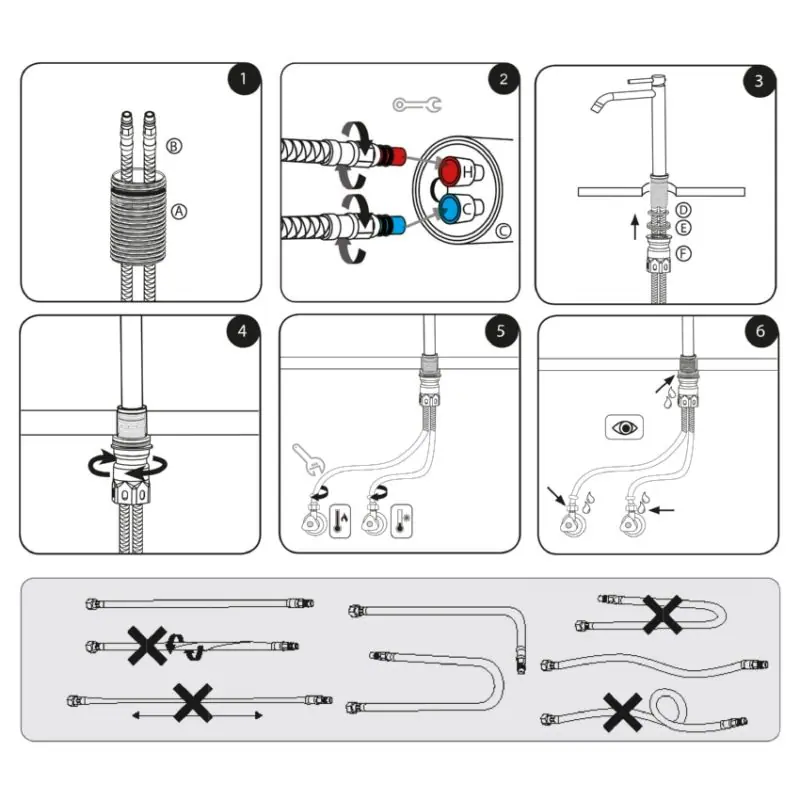 1
B
A
2
H
C
C
3
D
E
F
4
5
6