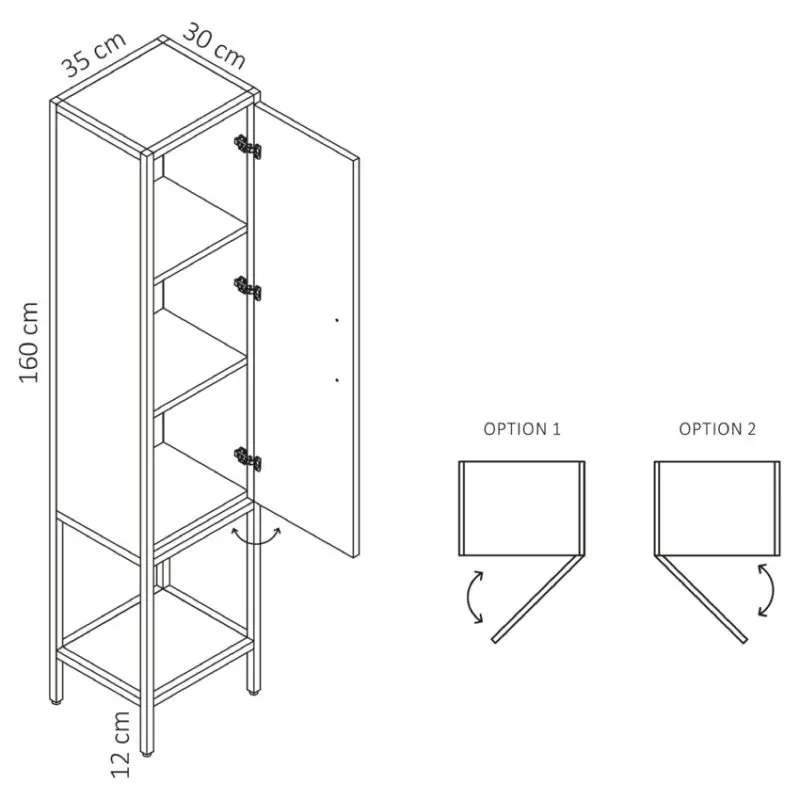 35 cm
30 cm
160 cm
12 cm
OPTION 1
OPTION 2