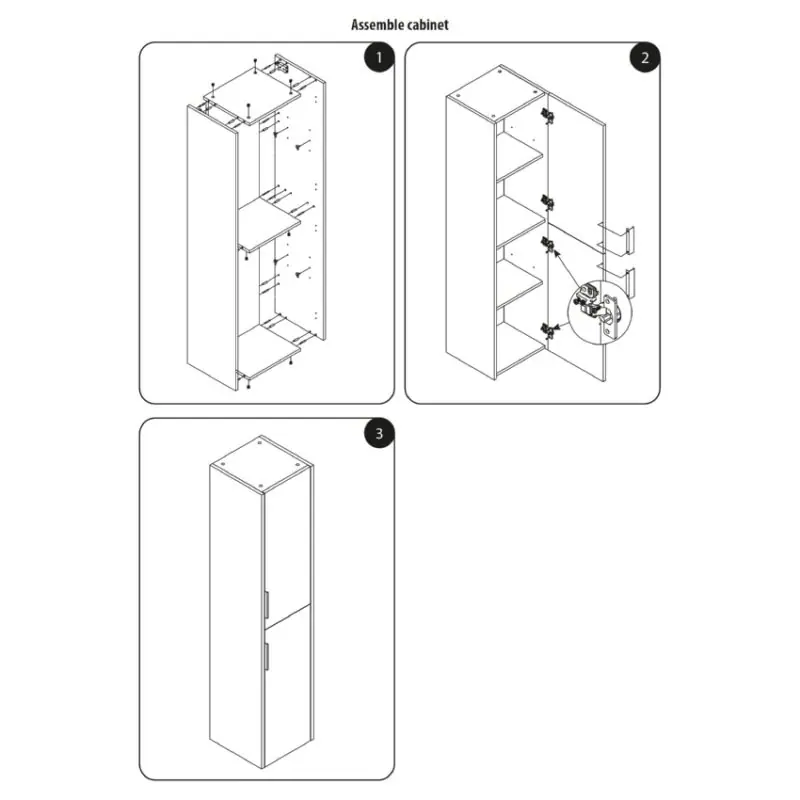 Assemble cabinet

1

2

3