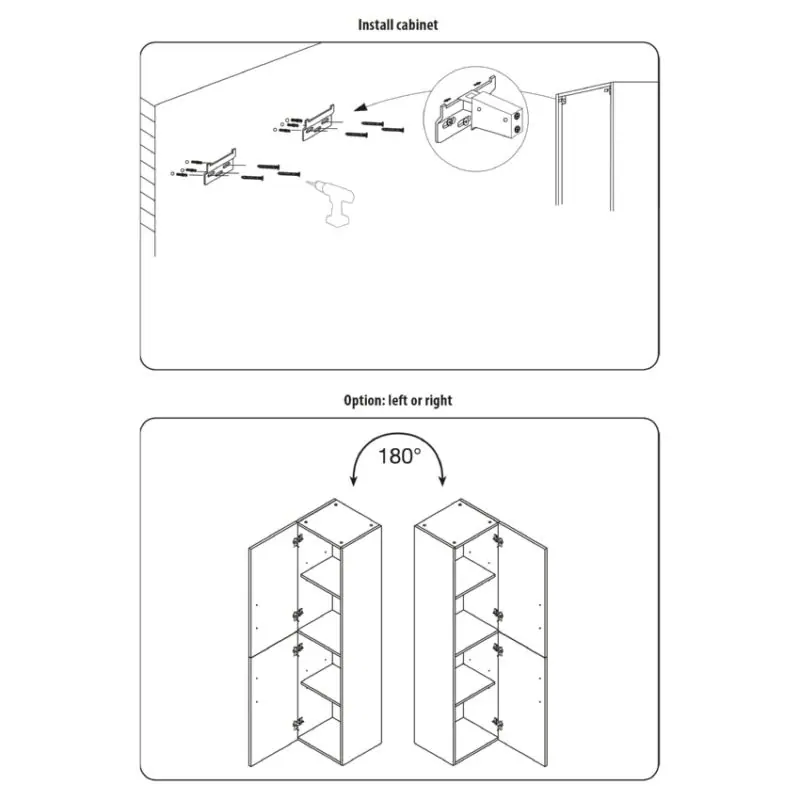 Install cabinet

Option: left or right

180°