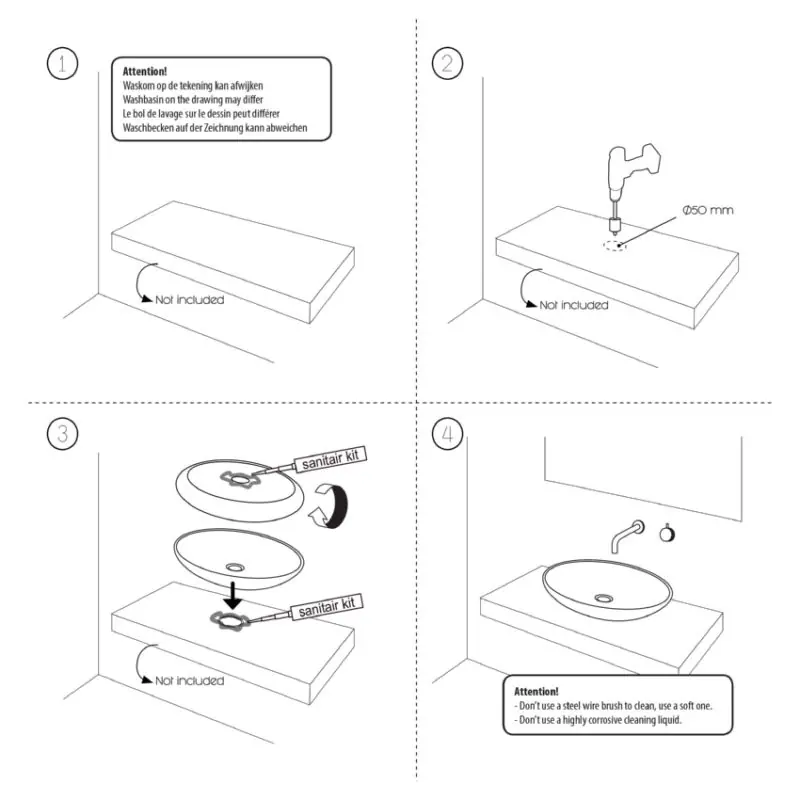 1

Attention!
Waskom op de tekening kan afwijken
Washbasin on the drawing may differ
Le bol de lavage sur le dessin peut différer
Waschbecken auf der Zeichnung kann abweichen

Not included

2

Ø50 mm

Not included

3

sanitair kit

sanitair kit

Not included

4

Attention!
- Don't use a steel wire brush to clean, use a soft one.
- Don't use a highly corrosive cleaning liquid.