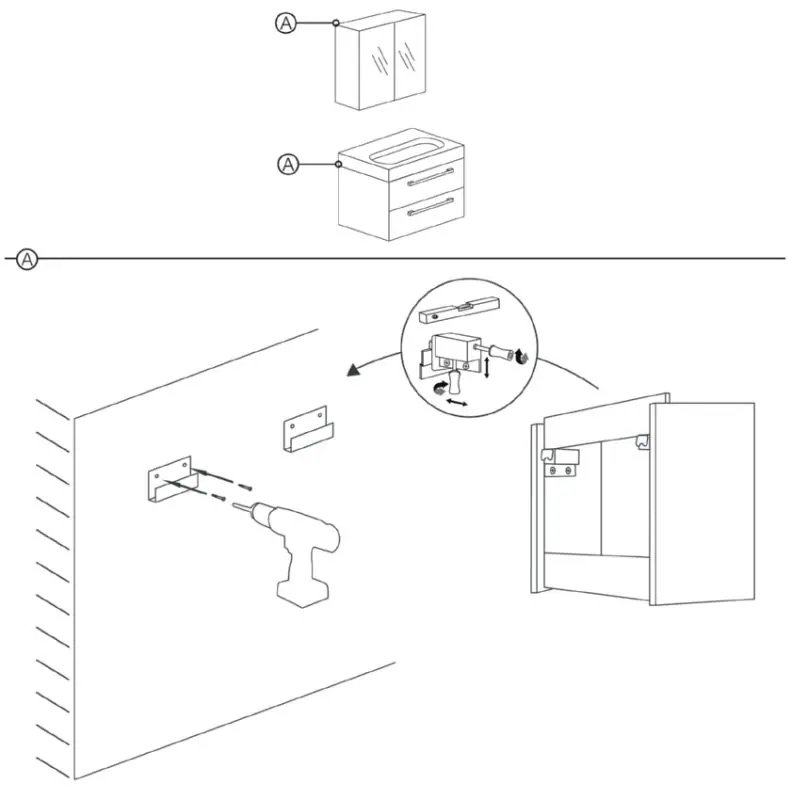 A
A
A