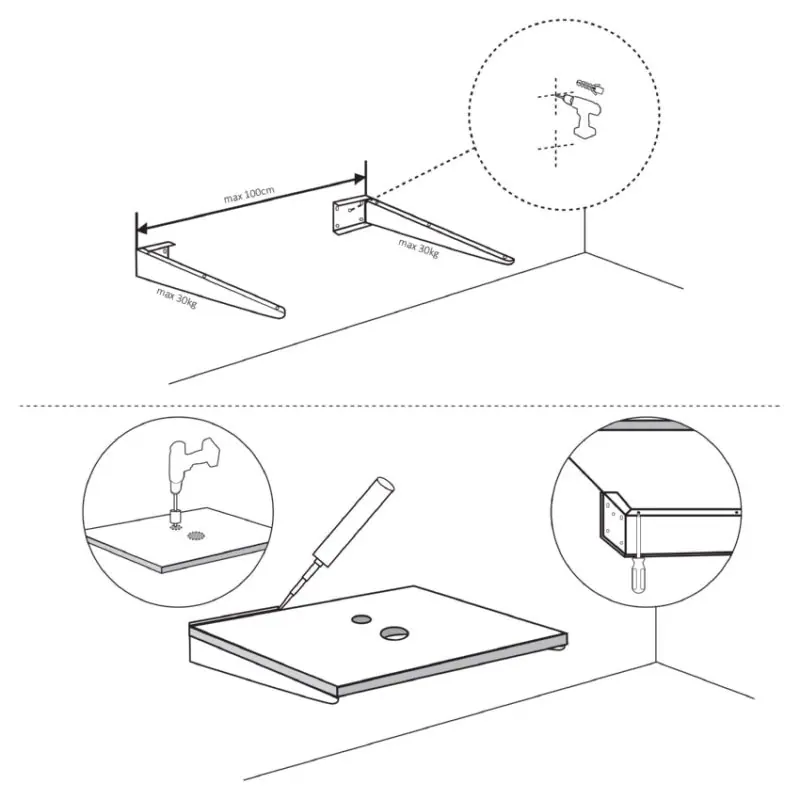 max 100cm
max 30kg
max 30kg