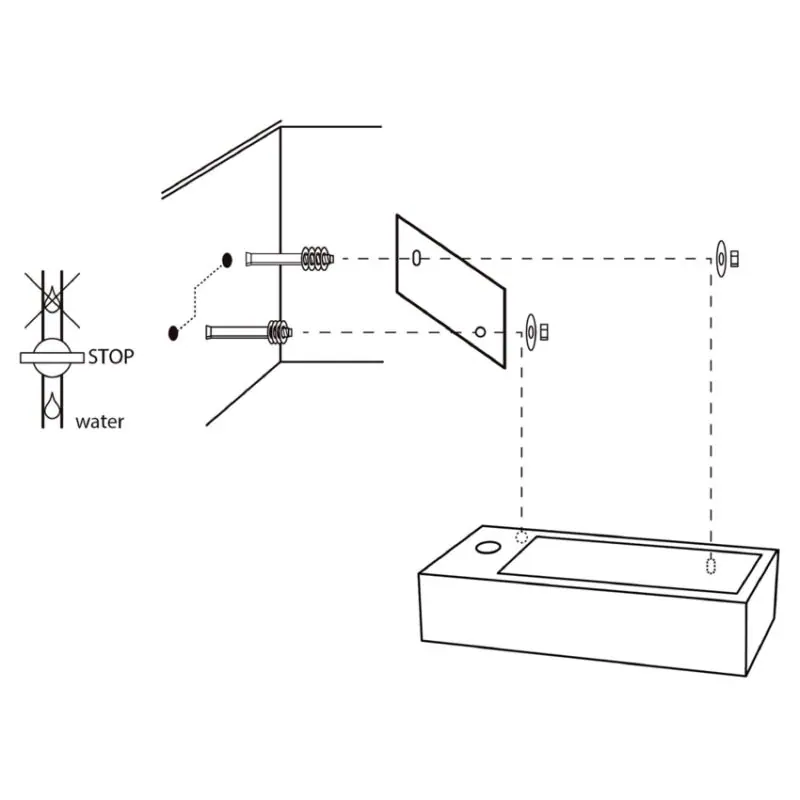 STOP
water