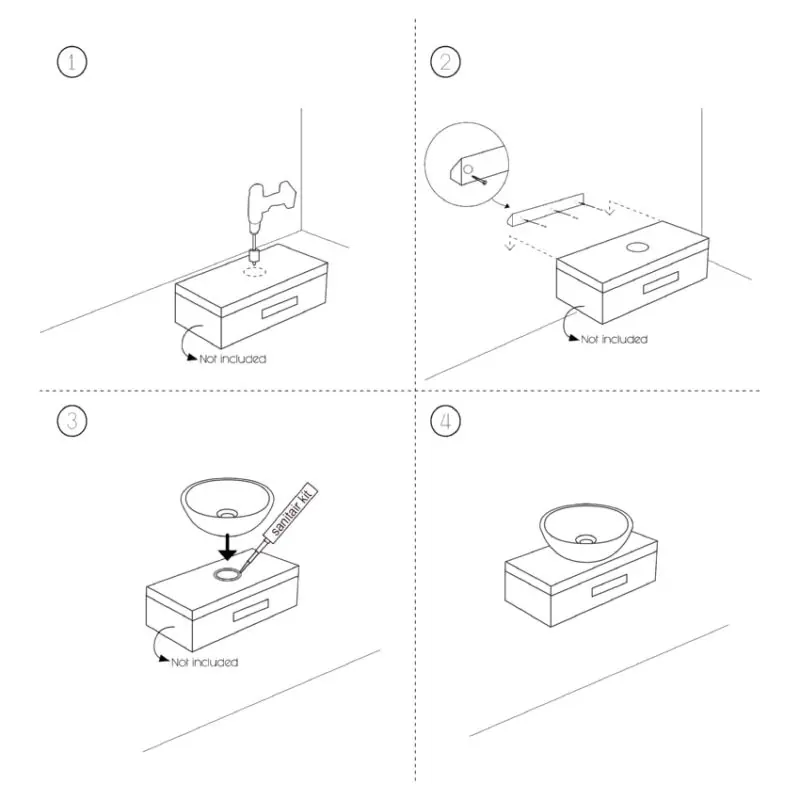 1

Not included

2

Not included

3

sanitair kit

Not included

4